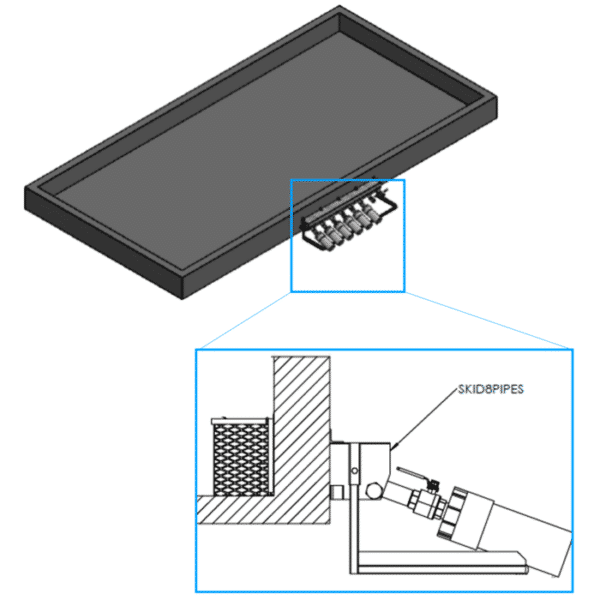 SKID8PIPES