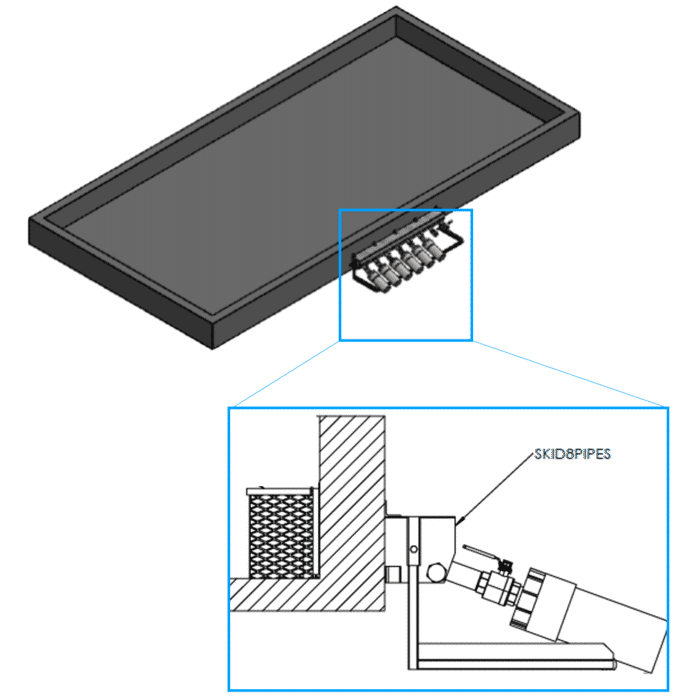 SKID8PIPES